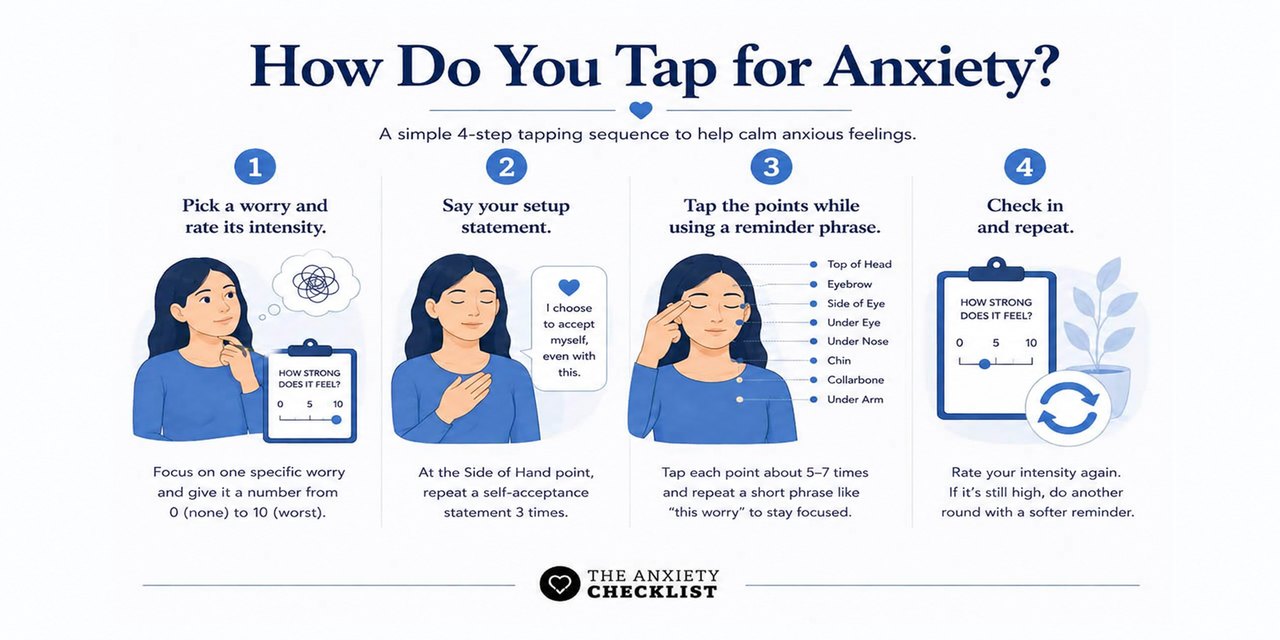 How Do You Tap for Anxiety?

A simple 4-step tapping sequence to help calm anxious feelings.

1

Pick a worry and rate its intensity.

HOW STRONG DOES IT FEEL?

0 5 10

Focus on one specific worry and give it a number from 0 (none) to 10 (worst).

2

Say your setup statement.

I choose to accept myself, even with this.

At the Side of Hand point, repeat a self-acceptance statement 3 times.

3

Tap the points while using a reminder phrase.

Top of Head
Eyebrow
Side of Eye
Under Eye
Under Nose
Chin
Collarbone
Under Arm

Tap each point about 5–7 times and repeat a short phrase like "this worry" to stay focused.

4

Check in and repeat.

HOW STRONG DOES IT FEEL?

0 5 10

Rate your intensity again. If it's still high, do another round with a softer reminder.

THE ANXIETY CHECKLIST