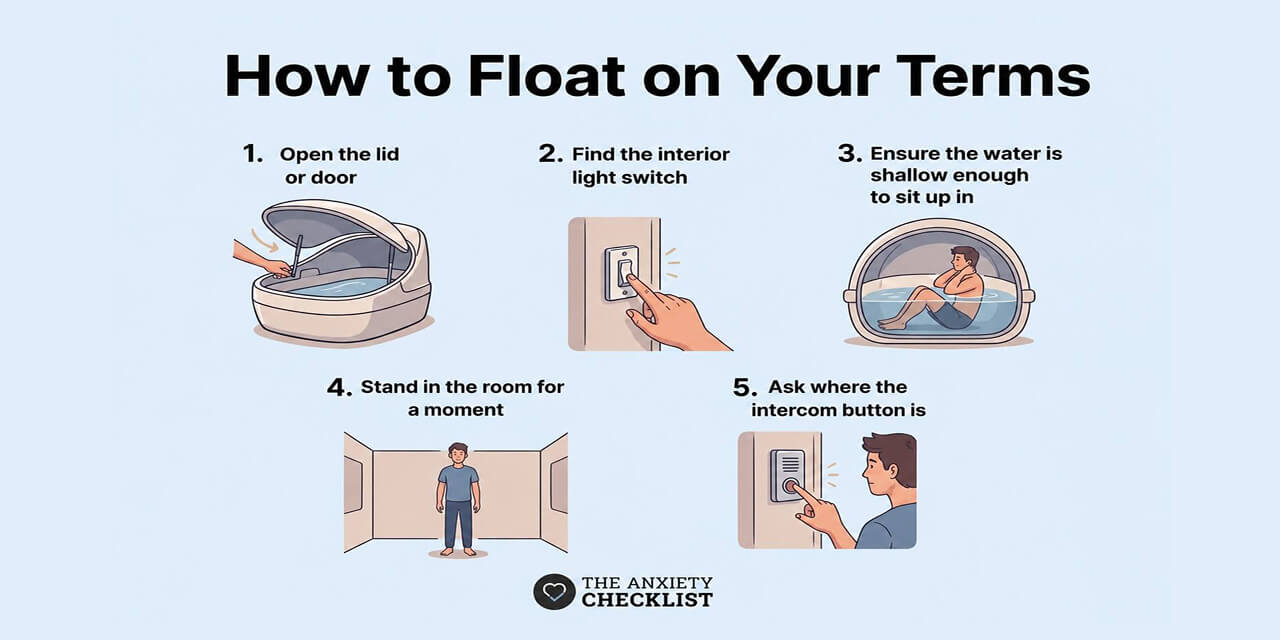 How to Float on Your Terms

1. Open the lid or door

2. Find the interior light switch

3. Ensure the water is shallow enough to sit up in

4. Stand in the room for a moment

5. Ask where the intercom button is

THE ANXIETY CHECKLIST