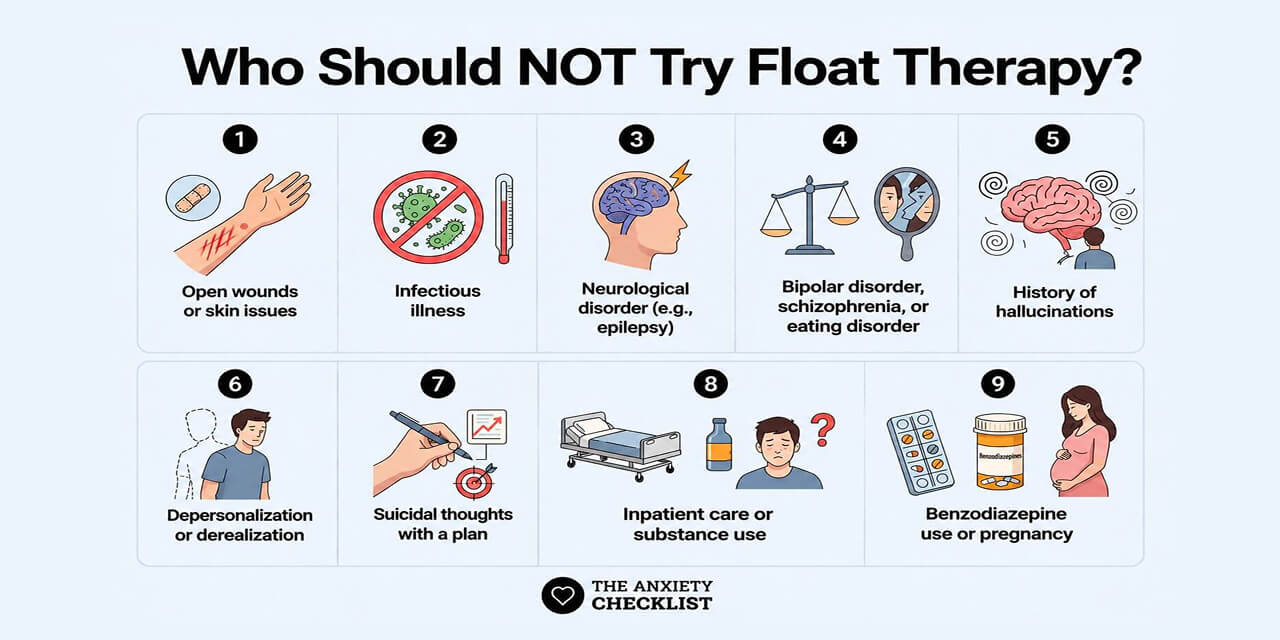 Who Should NOT Try Float Therapy?

1
Open wounds or skin issues

2
Infectious illness

3
Neurological disorder (e.g., epilepsy)

4
Bipolar disorder, schizophrenia, or eating disorder

5
History of hallucinations

6
Depersonalization or derealization

7
Suicidal thoughts with a plan

8
Inpatient care or substance use

9
Benzodiazepines
Benzodiazepine use or pregnancy

THE ANXIETY CHECKLIST